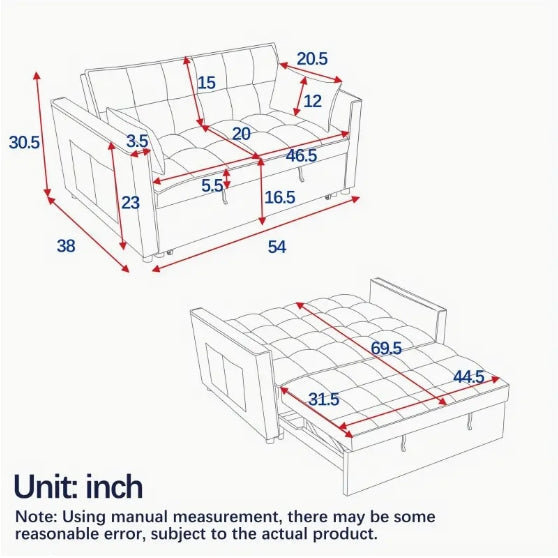 20.5
15
12
30.5
3.5
20
46.5
5.5
23
16.5
38
54
69.5
44.5
31.5

Unit: inch

Note: Using manual measurement, there may be some reasonable error, subject to the actual product.